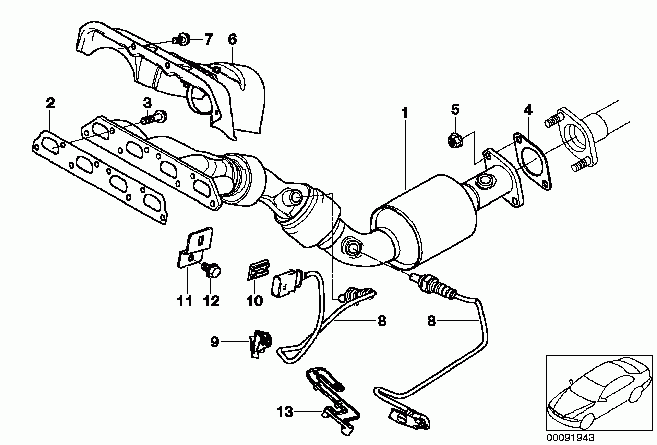 7
6
2
3
1
5
4
11
12
10
8
8
9
13
00091943